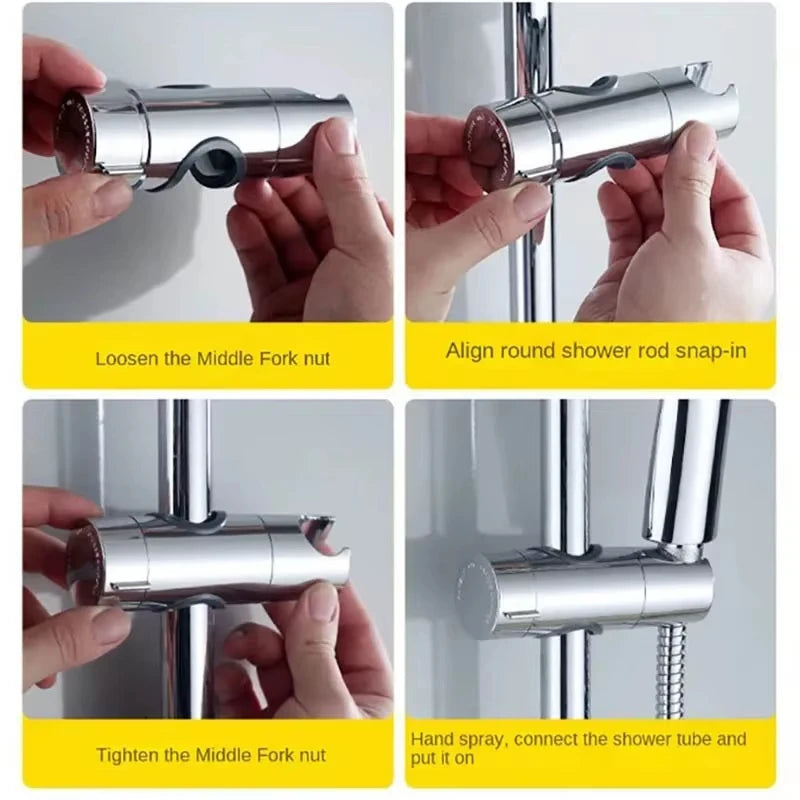 Loosen the Middle Fork nut

Align round shower rod snap-in

Tighten the Middle Fork nut

Hand spray, connect the shower tube and put it on